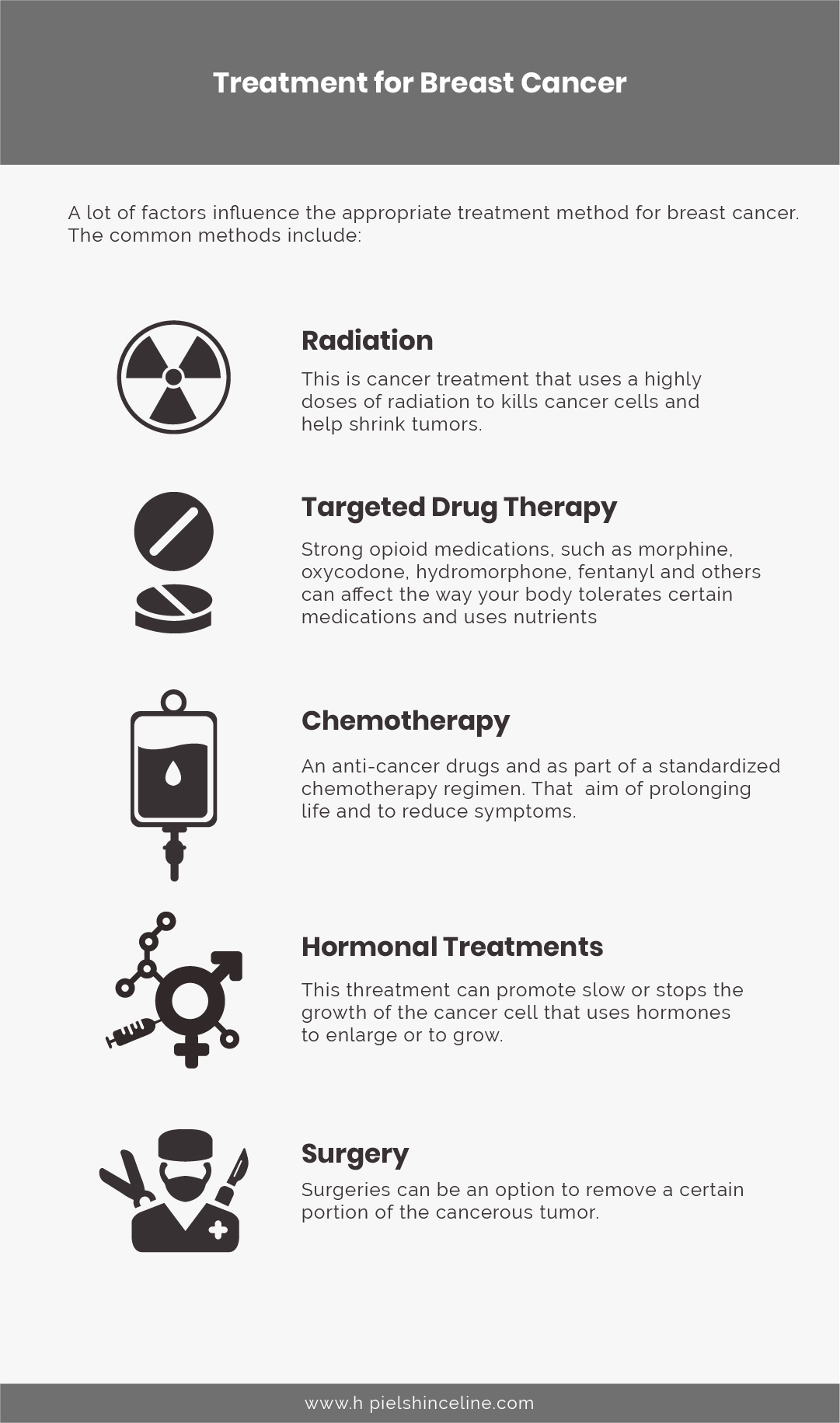 Treatment for Breast Cancer

A lot of factors influence the appropriate treatment method for breast cancer. The common methods include:

Radiation

This is cancer treatment that uses a highly doses of radiation to kills cancer cells and help shrink tumors.

Targeted Drug Therapy

Strong opioid medications, such as morphine, oxycodone, hydromorphone, fentanyl and others can affect the way your body tolerates certain medications and uses nutrients

Chemotherapy

An anti-cancer drugs and as part of a standardized chemotherapy regimen. That aim of prolonging life and to reduce symptoms.

Hormonal Treatments

This threatment can promote slow or stops the growth of the cancer cell that uses hormones to enlarge or to grow.

Surgery

Surgeries can be an option to remove a certain portion of the cancerous tumor.

www.h pielshinceline.com